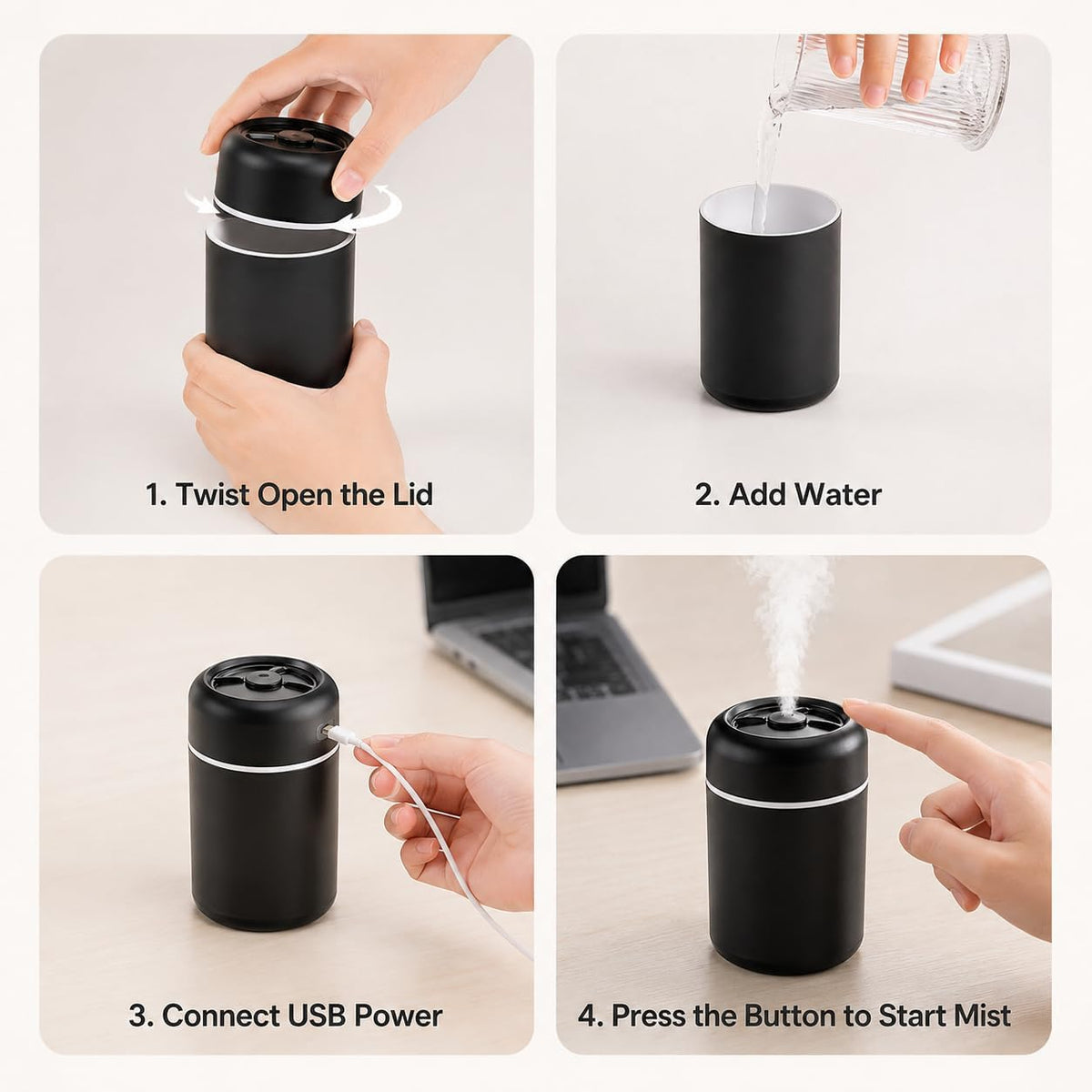 1. Twist Open the Lid

2. Add Water

3. Connect USB Power

4. Press the Button to Start Mist